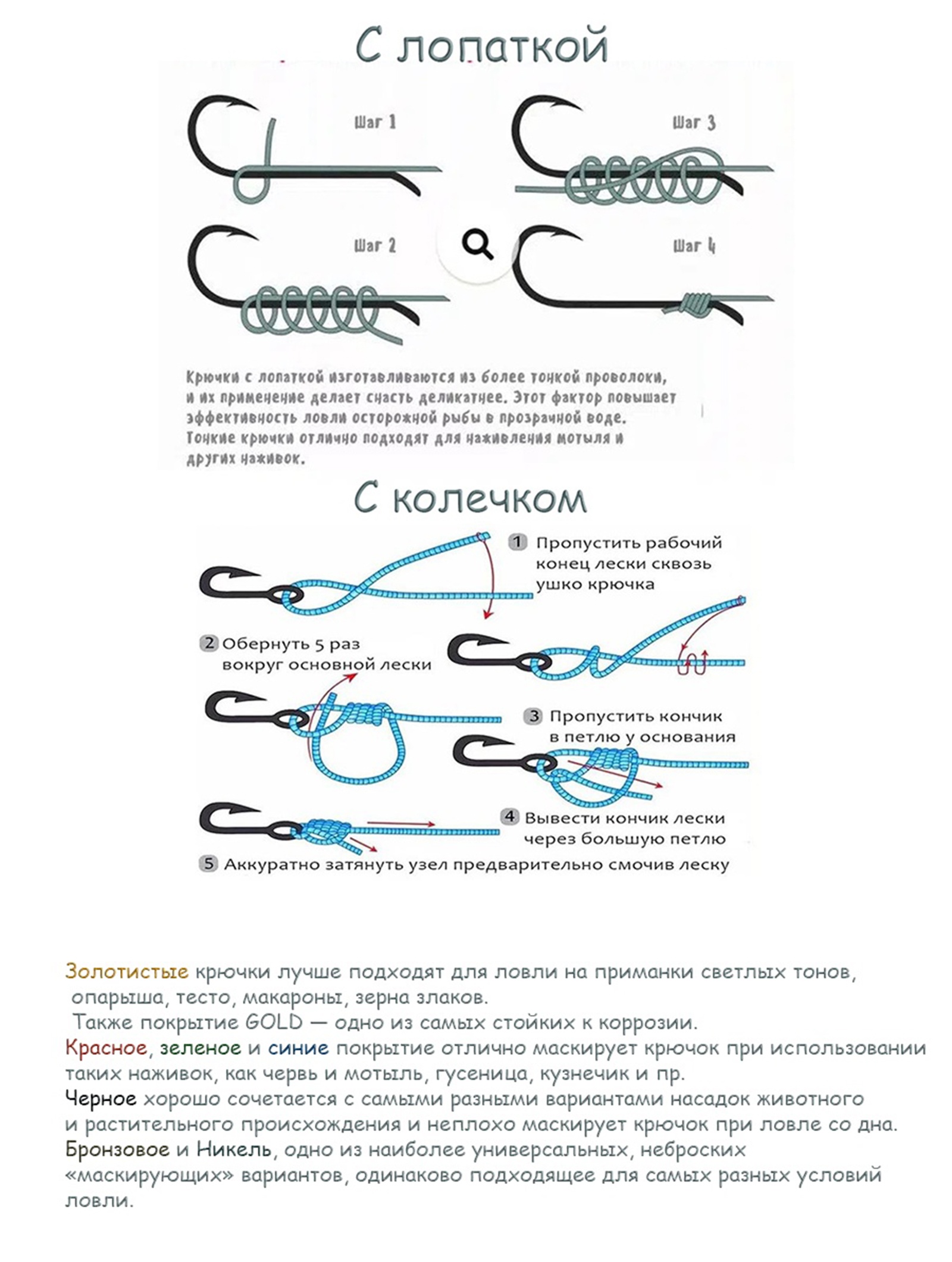 С лопаткой

Шаг 1

Шаг 3

Шаг 2

Шаг 4

Крючки с лопаткой изготавливаются из более тонкой проволоки, и их применение делает снасть деликатнее. Этот фактор повышает эффективность ловли осторожной рыбы в прозрачной воде. Тонкие крючки отлично подходят для наживления мотыля и других наживок.

С колечком

1 Пропустить рабочий конец лески сквозь ушко крючка

2 Обернуть 5 раз вокруг основной лески

3 Пропустить кончик в петлю у основания

4 Вывести кончик лески через большую петлю

5 Аккуратно затянуть узел предварительно смочив леску

Золотистые крючки лучше подходят для ловли на приманки светлых тонов, опарыша, тесто, макароны, зерна злаков.
Также покрытие GOLD — одно из самых стойких к коррозии.
Красное, зеленое и синие покрытие отлично маскирует крючок при использовании таких наживок, как червь и мотыль, гусеница, кузнечик и пр.
Черное хорошо сочетается с самыми разными вариантами насадок животного и растительного происхождения и неплохо маскирует крючок при ловле со дна.
Бронзовое и Никель, одно из наиболее универсальных, неброских «маскирующих» вариантов, одинаково подходящее для самых разных условий ловли.