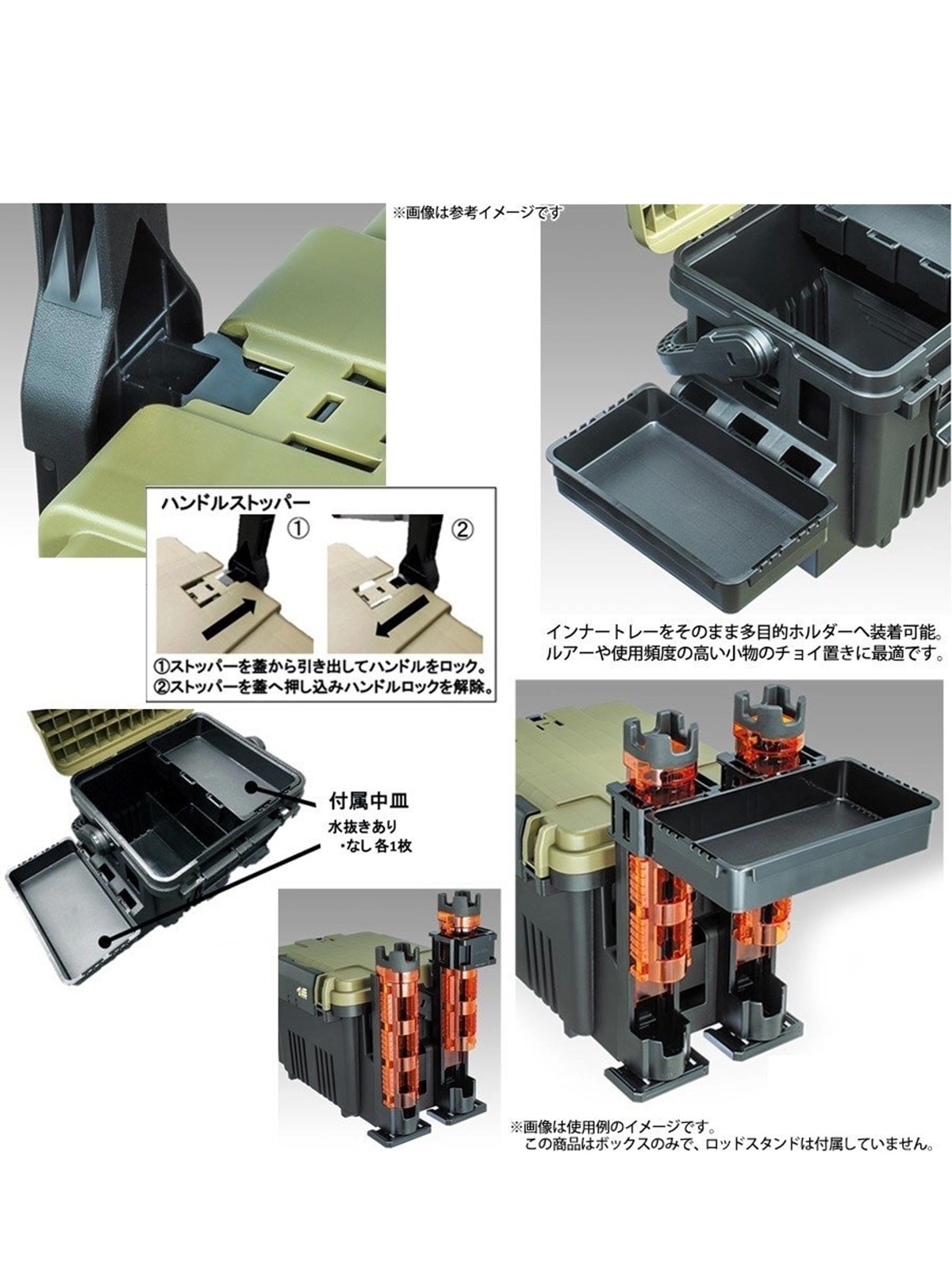 ※画像は参考イメージです

ハンドルストッパー

①

②

①ストッパーを蓋から引き出してハンドルをロック。
②ストッパーを蓋へ押し込みハンドルロックを解除。

インナートレーをそのまま多目的ホルダーへ装着可能。
ルアーや使用頻度の高い小物のチョイ置きに最適です。

付属中皿
水抜きあり
・なし 各1枚

※画像は使用例のイメージです。
この商品はボックスのみで、ロッドスタンドは付属していません。